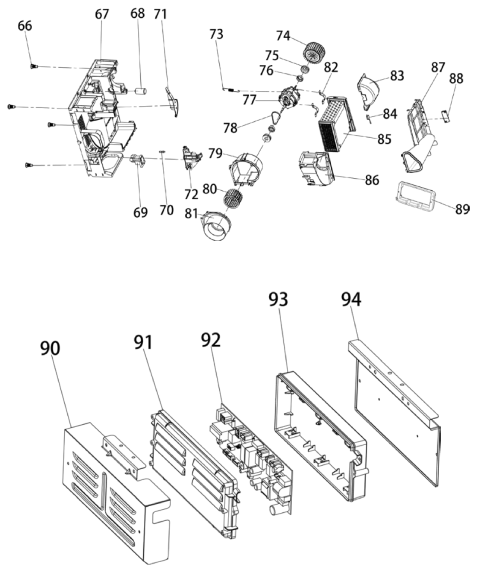 66
67
68
71
73
74
75
76
82
83
87
88
77
84
78
85
79
86
72
80
69
70
81
89
90
91
92
93
94