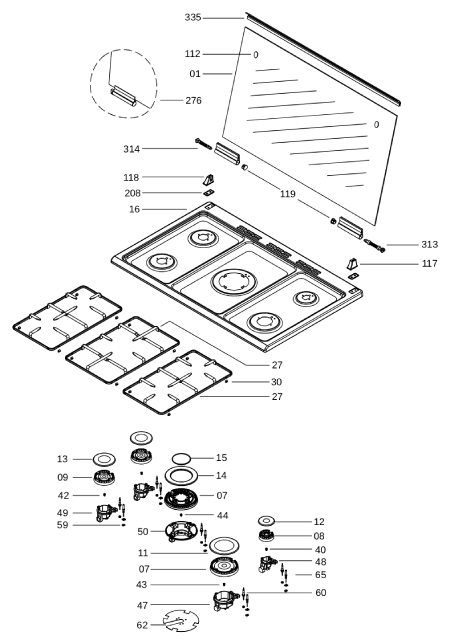 335
112
01
276
314
118
208
16
119
313
117
27
30
27
13
09
42
49
59
15
14
07
44
50
11
07
43
47
62
12
08
40
48
65
60