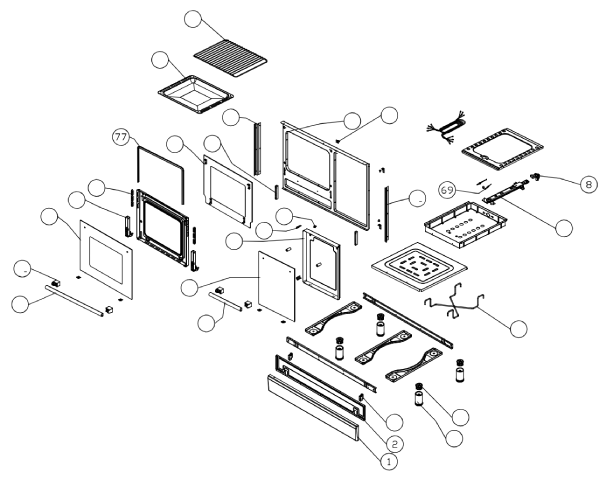 77
69
8
2
1