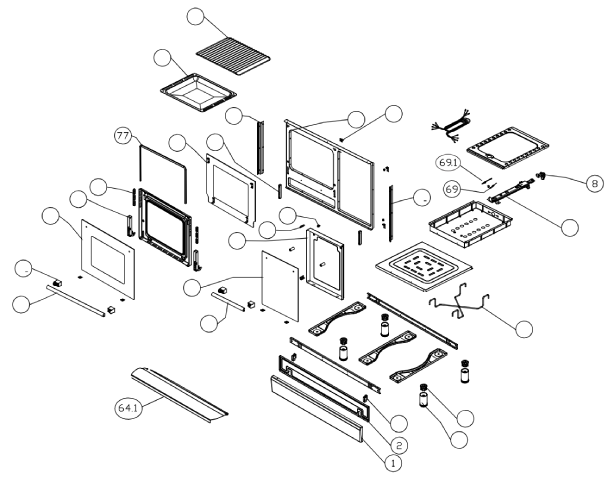 77
69.1
69
8
64.1
2
1