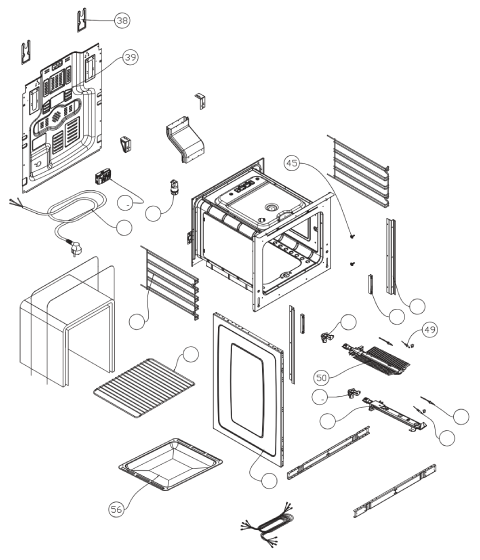 38

39

45

49

50

56