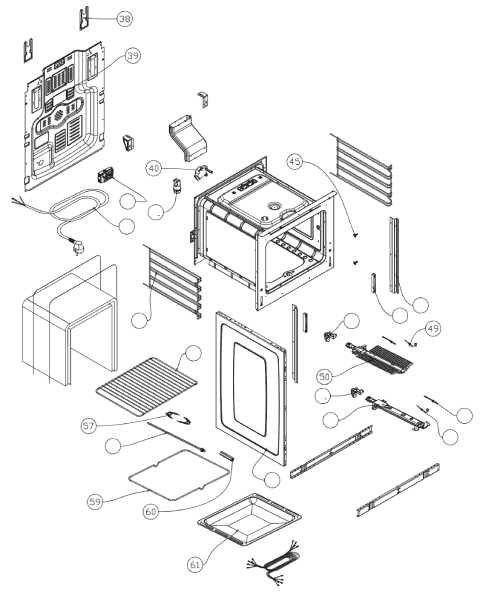 38
39
40
45
49
50
57
59
60
61