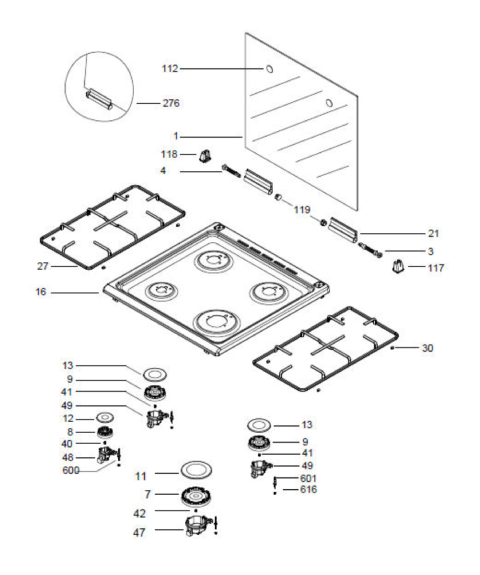 112
276
1
118
4
119
21
3
117
27
16
30
13
9
41
49
12
8
40
48
600
13
9
41
49
601
616
11
7
42
47