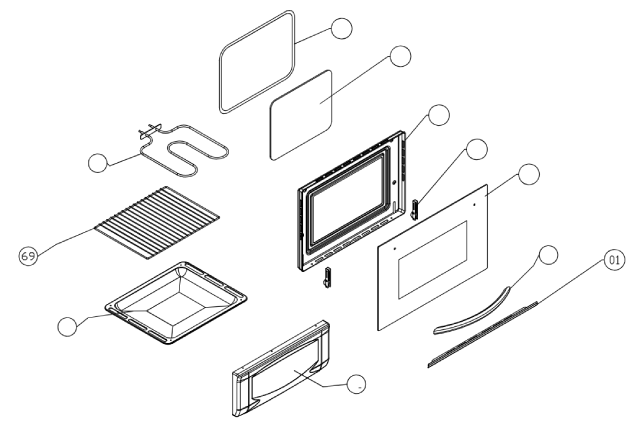 69

01