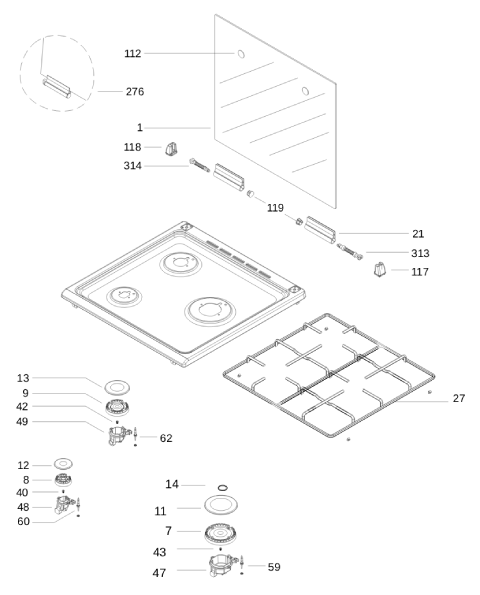 112
276
1
118
314
119
21
313
117
13
9
42
49
62
27
12
8
40
48
60
14
11
7
43
47
59