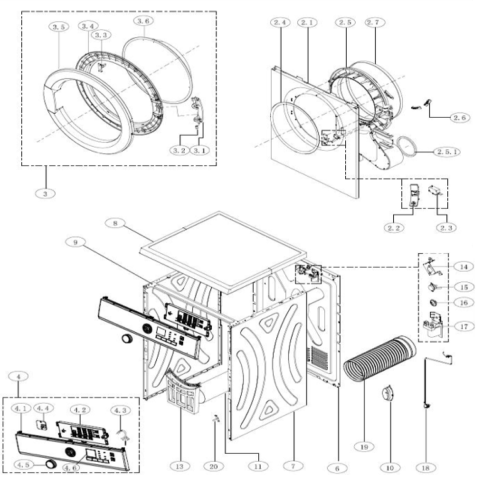 3.5
3.4
3.3
3.6
3.2
3.1
3
2.4
2.1
2.5
2.7
2.6
2.5.1
2.2
2.3
8
9
14
15
16
17
4
4.1
4.4
4.2
4.3
4.5
4.6
13
20
11
7
6
19
10
18