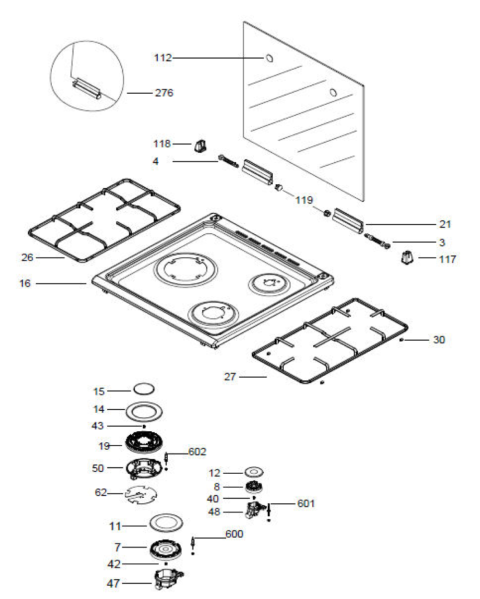 112
276
118
4
119
21
3
117
26
16
30
27
15
14
43
19
602
50
12
8
62
40
601
48
11
600
7
42
47