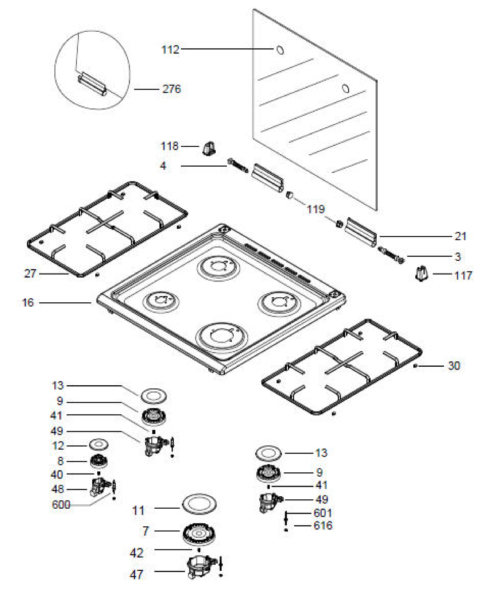 112
276
118
4
119
21
3
117
27
16
30
13
9
41
49
12
8
40
48
600
13
9
41
49
601
616
11
7
42
47