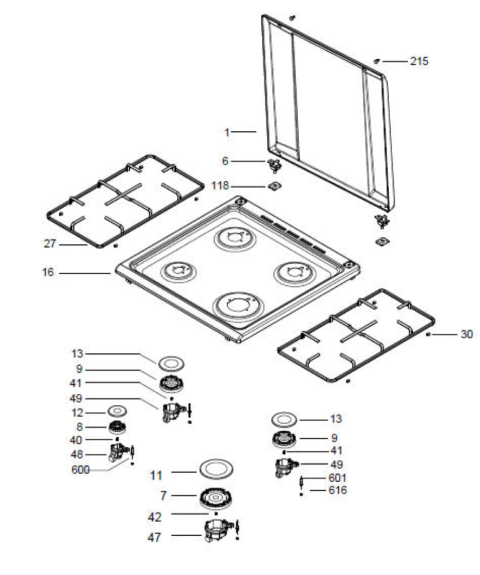 215
1
6
118
27
16
30
13
9
41
49
12
8
40
48
600
13
9
41
49
601
616
11
7
42
47