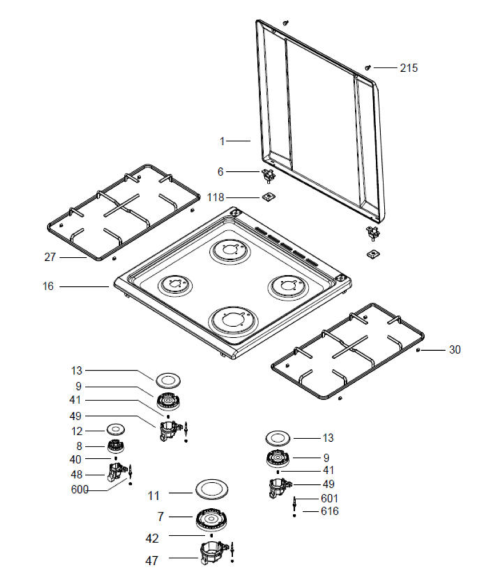 215
1
6
118
27
16
30
13
9
41
49
12
8
40
48
600
13
9
41
49
601
616
11
7
42
47