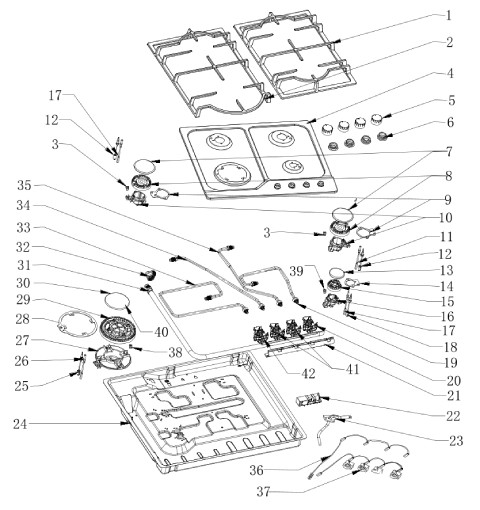 1
2
4
5
6
7
8
9
10
11
12
13
14
15
16
17
18
19
20
21
22
23
17
12
3
35
34
33
32
31
30
29
28
27
26
25
24
3
39
40
38
42
41
36
37