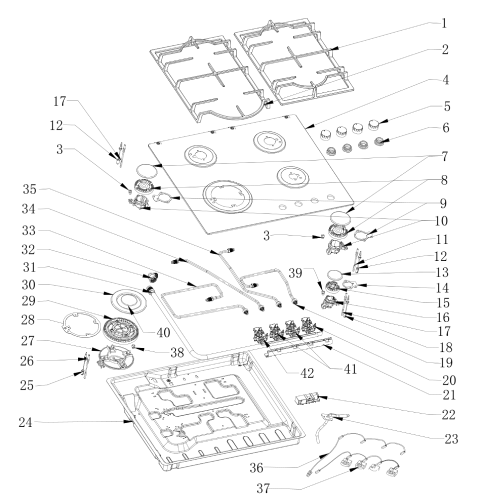 1
2
4
5
6
7
8
9
10
11
12
13
14
15
16
17
18
19
20
21
22
23
17
12
3
35
34
33
32
31
30
29
28
27
26
25
24
3
39
40
38
42
41
36
37